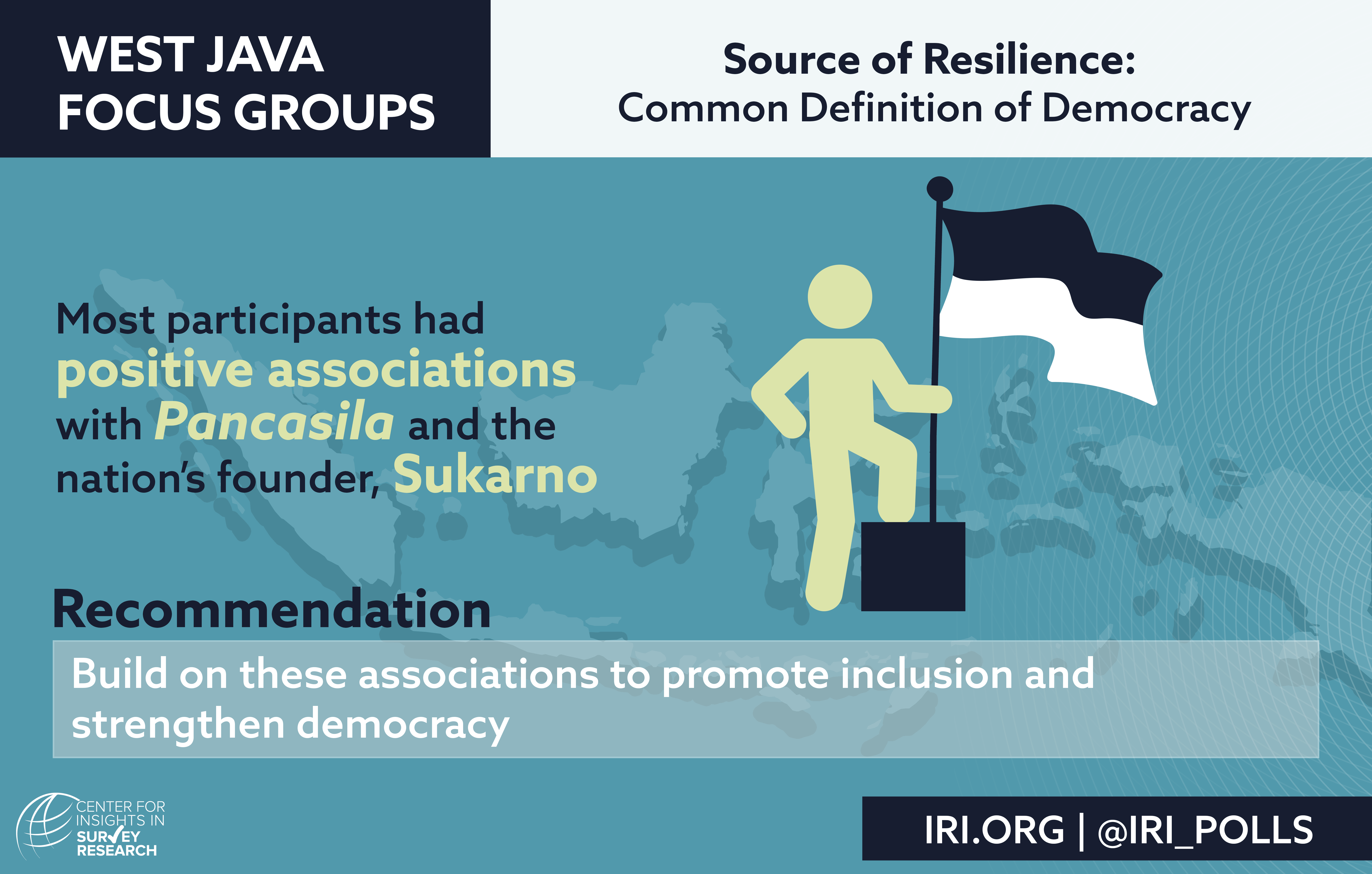 WEST JAVA FOCUS GROUPS

Source of Resilience:
Common Definition of Democracy

Most participants had positive associations with Pancasila and the nation's founder, Sukarno

Recommendation

Build on these associations to promote inclusion and strengthen democracy

CENTER FOR INSIGHTS IN SURVEY RESEARCH

IRI.ORG | @IRI_POLLS