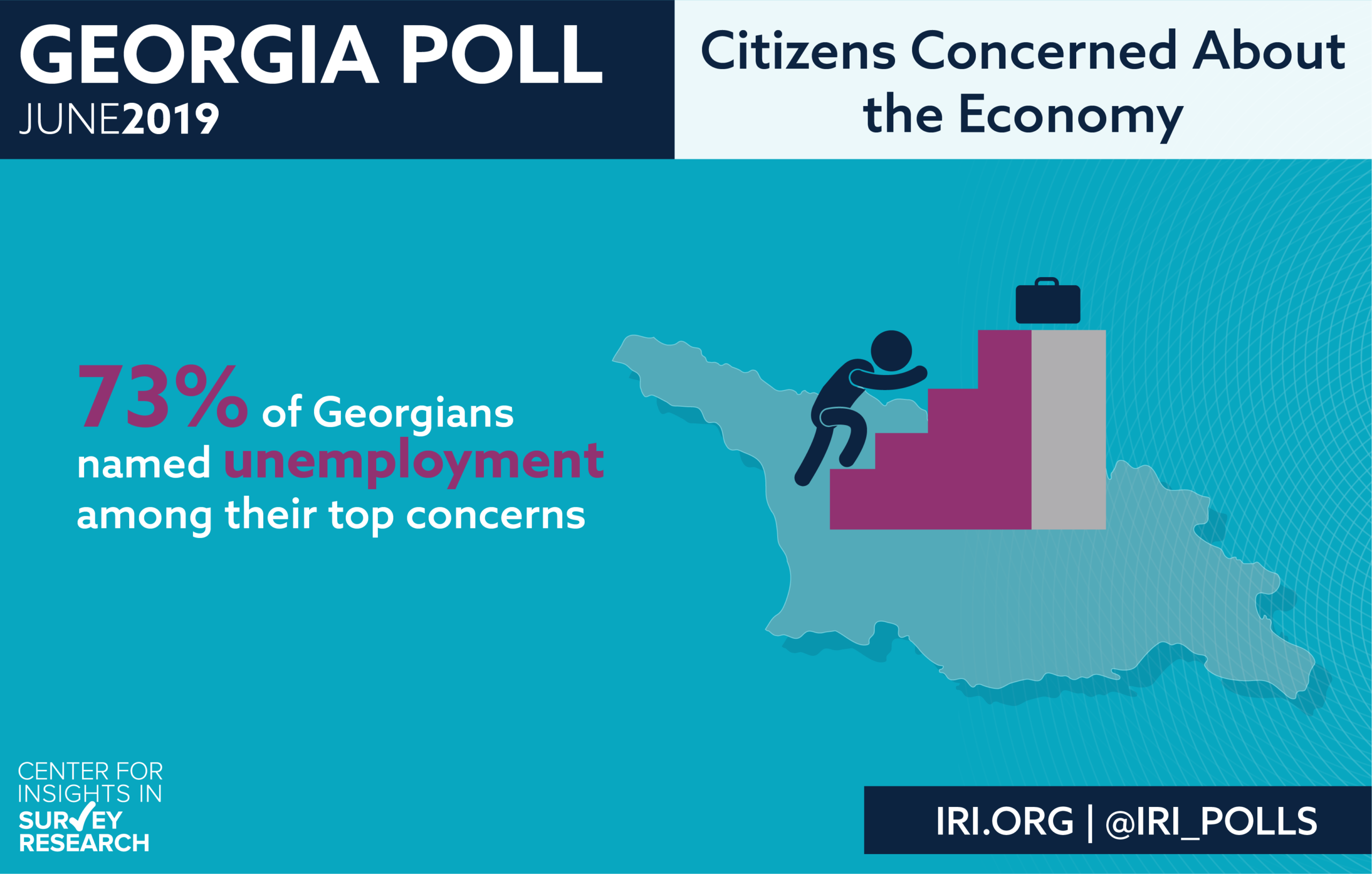 GEORGIA POLL
JUNE2019

Citizens Concerned About the Economy

73% of Georgians named unemployment among their top concerns

CENTER FOR INSIGHTS IN SURVEY RESEARCH

IRI.ORG | @IRI_POLLS