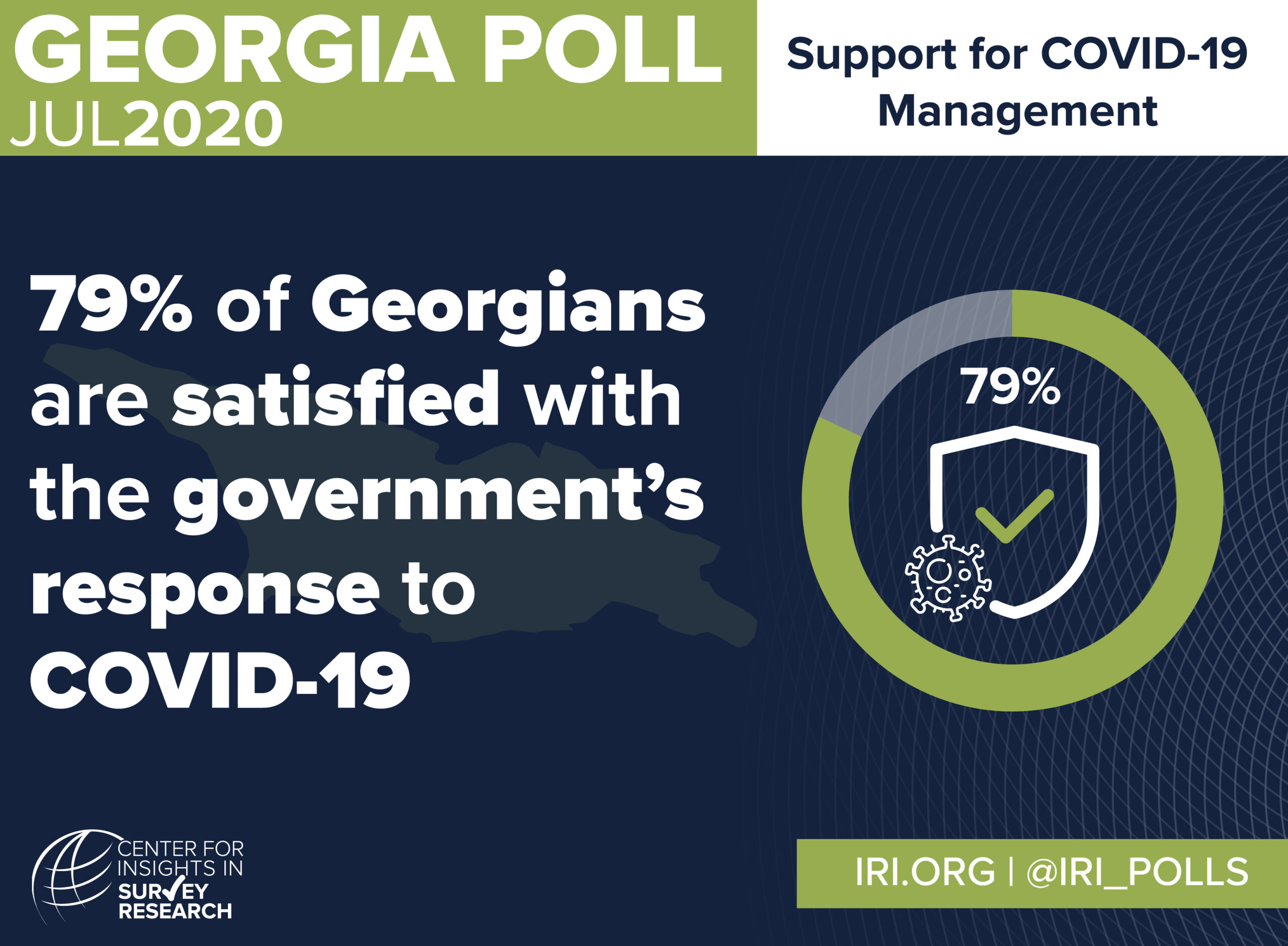 GEORGIA POLL
JUL2020

Support for COVID-19 Management

79% of Georgians are satisfied with the government's response to COVID-19

79%

CENTER FOR INSIGHTS IN SURVEY RESEARCH

IRI.ORG | @IRI_POLLS